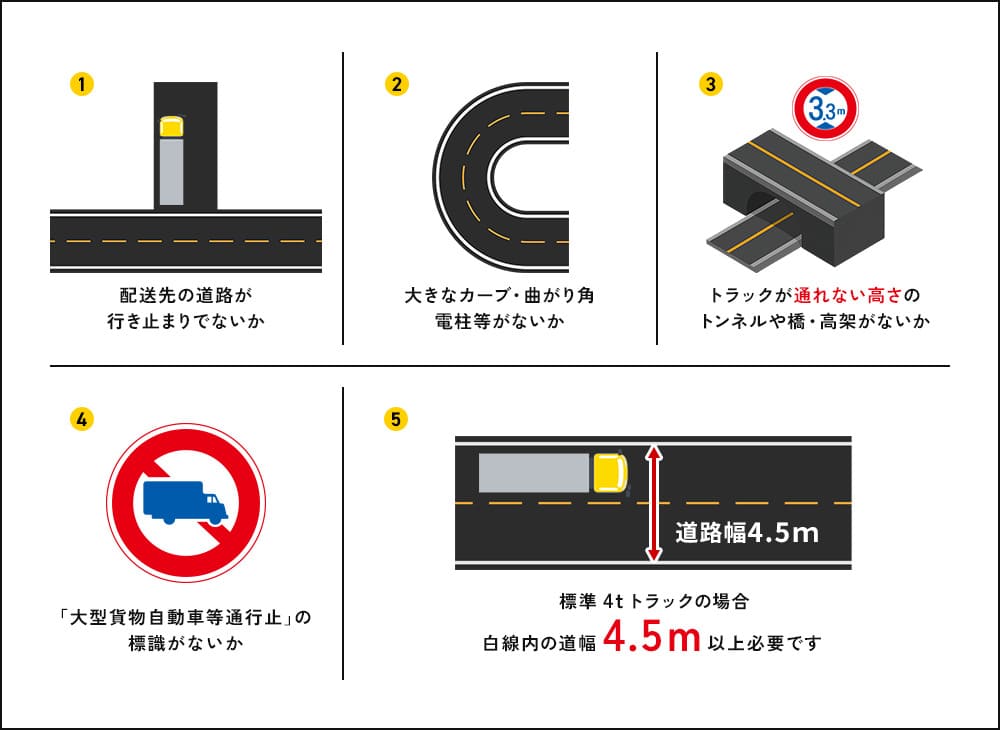 1

配送先の道路が
行き止まりでないか

2

大きなカーブ・曲がり角
電柱等がないか

3

3.3m

トラックが通れない高さの
トンネルや橋・高架がないか

4

「大型貨物自動車等通行止」の
標識がないか

5

道路幅4.5m

標準 4t トラックの場合
白線内の道幅 4.5m 以上必要です